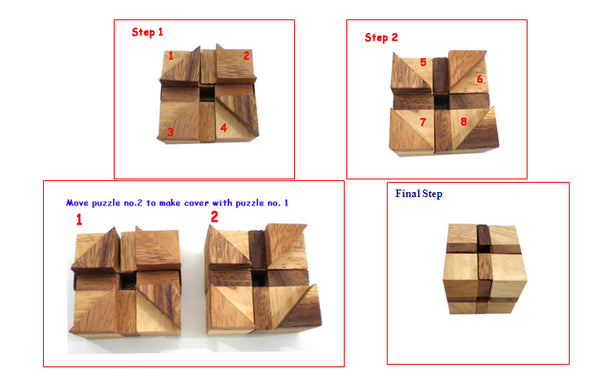 Step 1

1 2 3 4

Step 2

5 6 7 8

Move puzzle no.2 to make cover with puzzle no. 1

1 2

Final Step