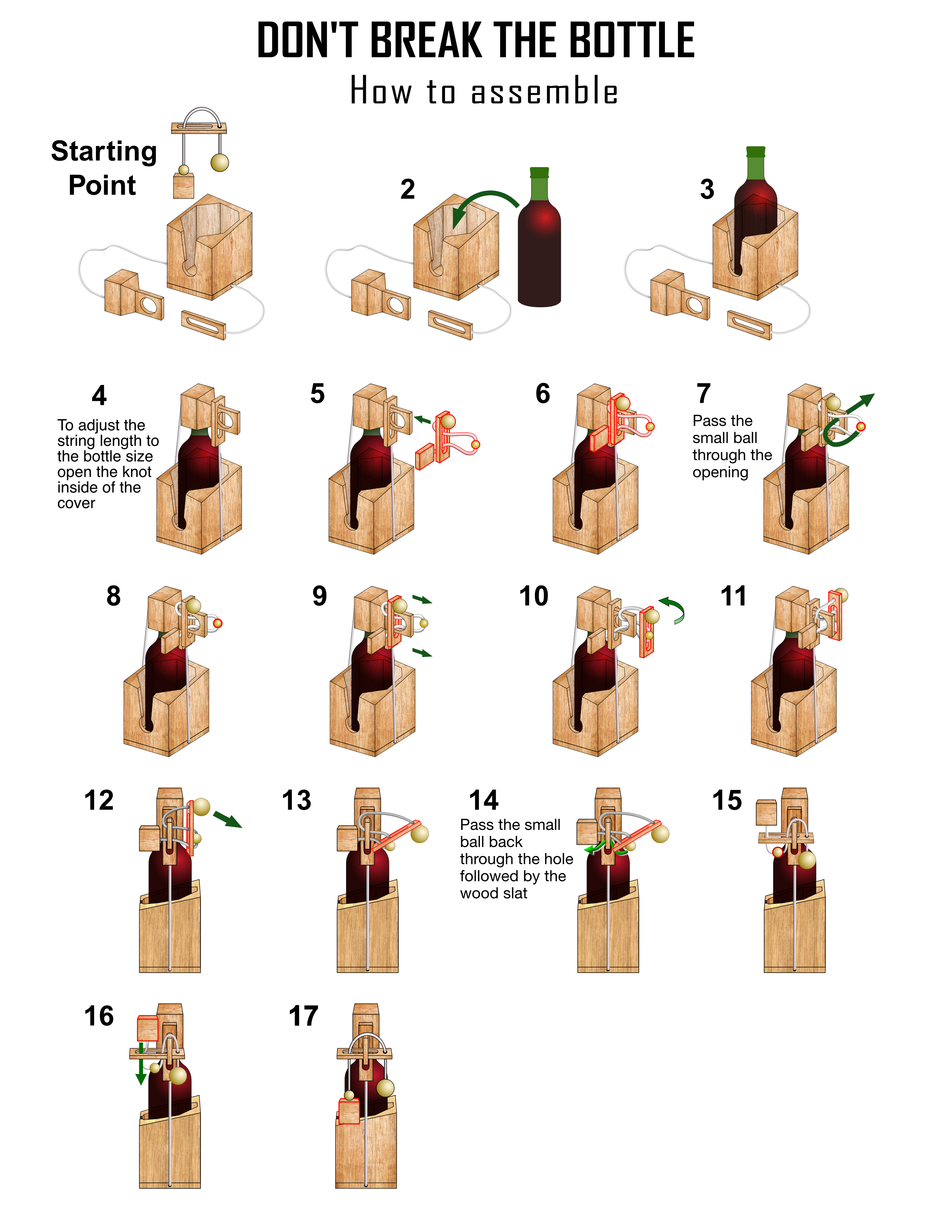 DON'T BREAK THE BOTTLE

How to assemble

Starting Point

2

3

4

To adjust the string length to the bottle size open the knot inside of the cover

5

6

7

Pass the small ball through the opening

8

9

10

11

12

13

14

Pass the small ball back through the hole followed by the wood slat

15

16

17