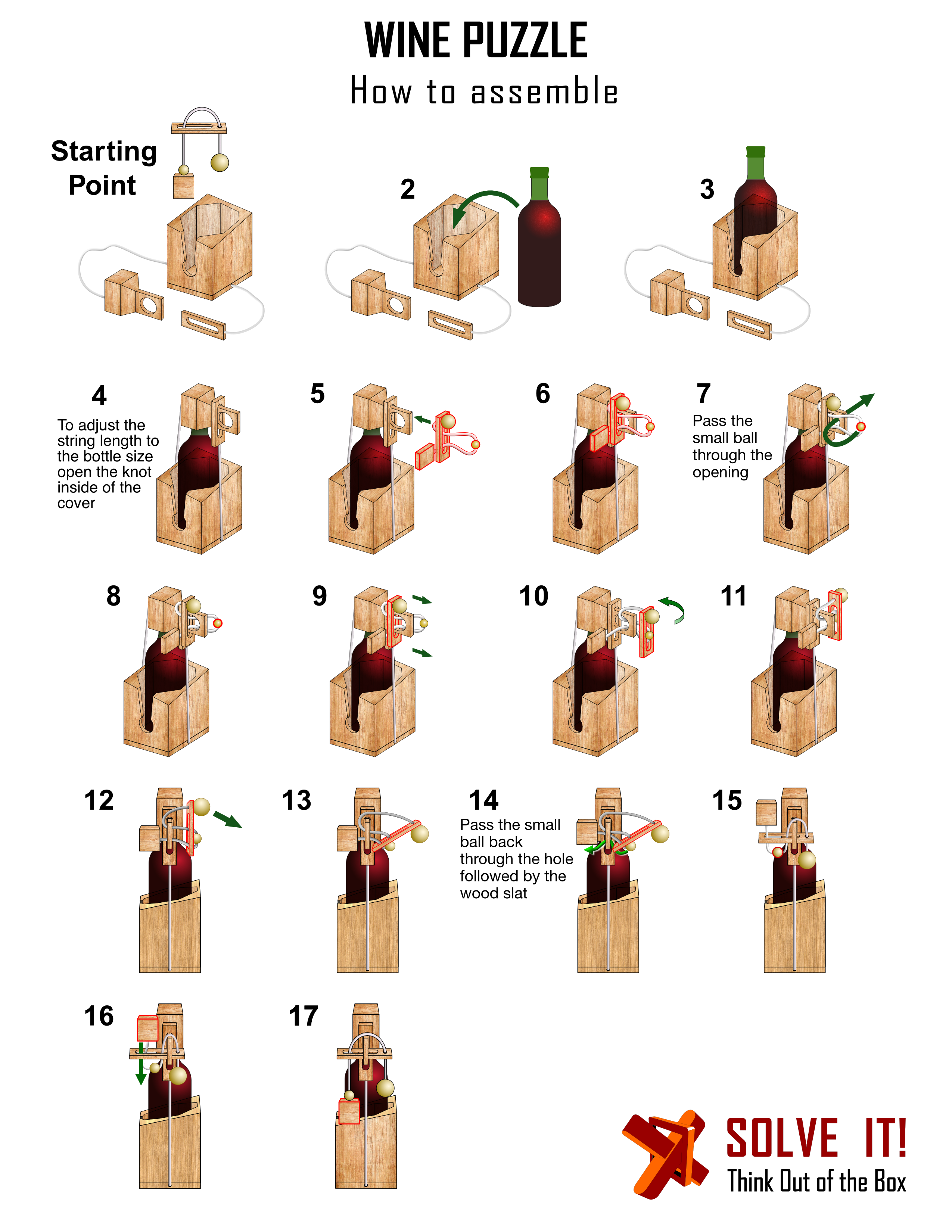 WINE PUZZLE
How to assemble

Starting Point

2

3

4
To adjust the string length to the bottle size open the knot inside of the cover

5

6

7
Pass the small ball through the opening

8

9

10

11

12

13

14
Pass the small ball back through the hole followed by the wood slat

15

16

17

SOLVE IT!
Think Out of the Box