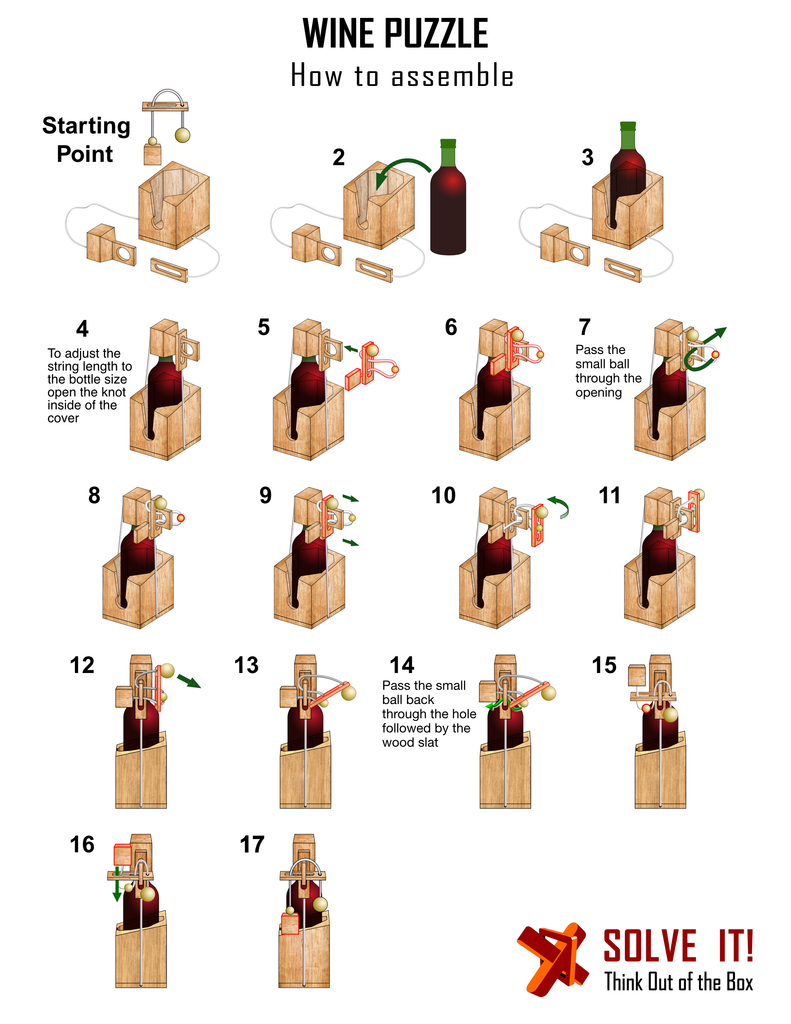 WINE PUZZLE
How to assemble

Starting Point

2

3

4
To adjust the string length to the bottle size open the knot inside of the cover

5

6

7
Pass the small ball through the opening

8

9

10

11

12

13

14
Pass the small ball back through the hole followed by the wood slat

15

16

17

SOLVE IT!
Think Out of the Box