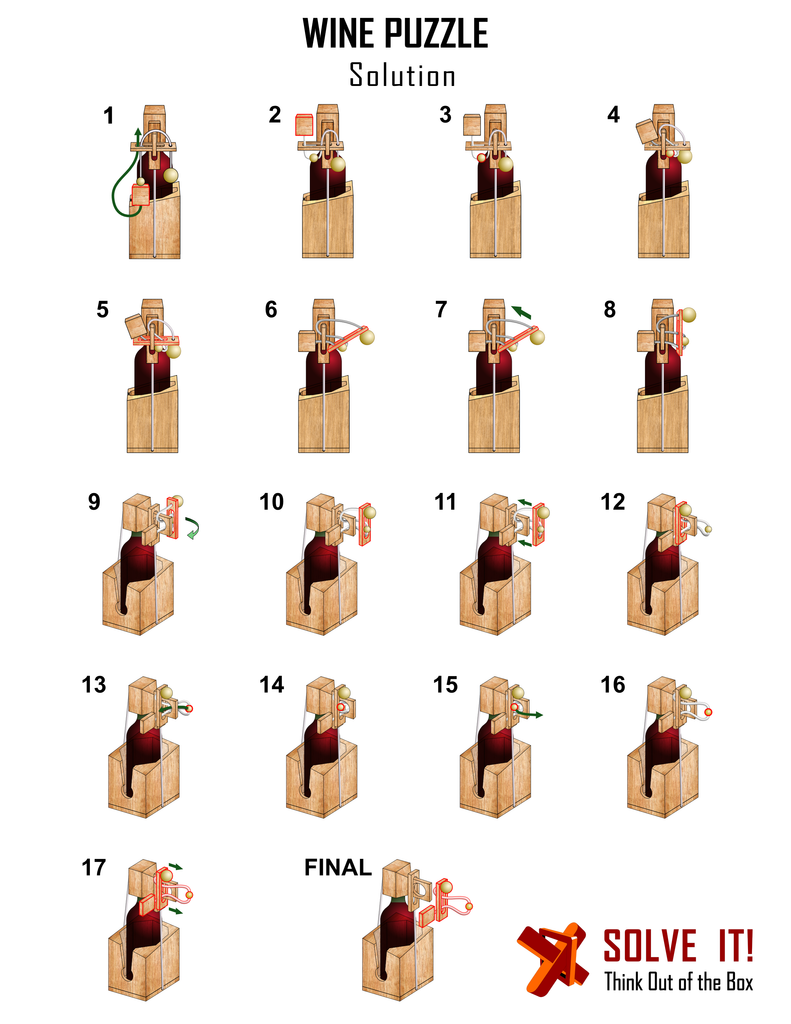 WINE PUZZLE
Solution

1 2 3 4

5 6 7 8

9 10 11 12

13 14 15 16

17 FINAL

SOLVE IT!
Think Out of the Box