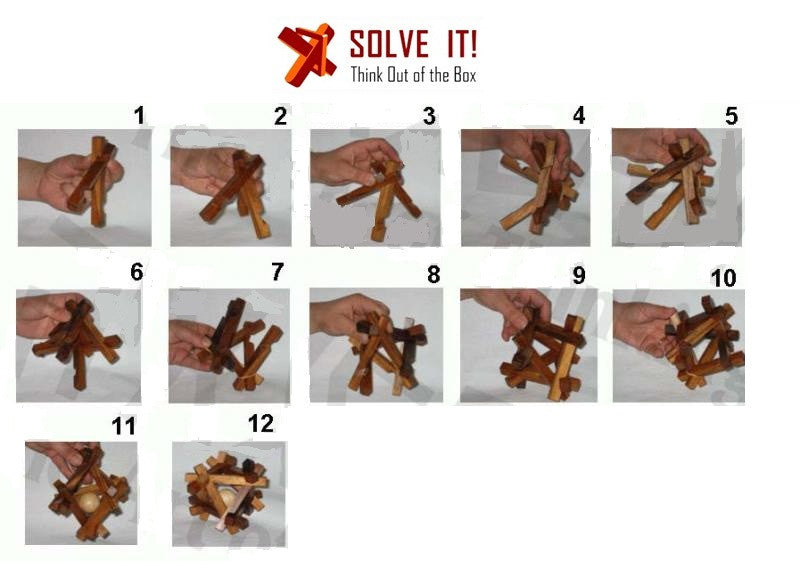 SOLVE IT!
Think Out of the Box

1

2

3

4

5

6

7

8

9

10

11

12