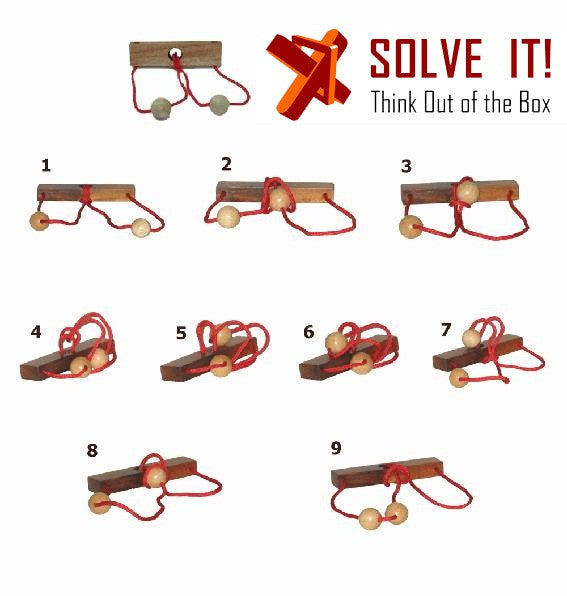 SOLVE IT!
Think Out of the Box

1

2

3

4

5

6

7

8

9