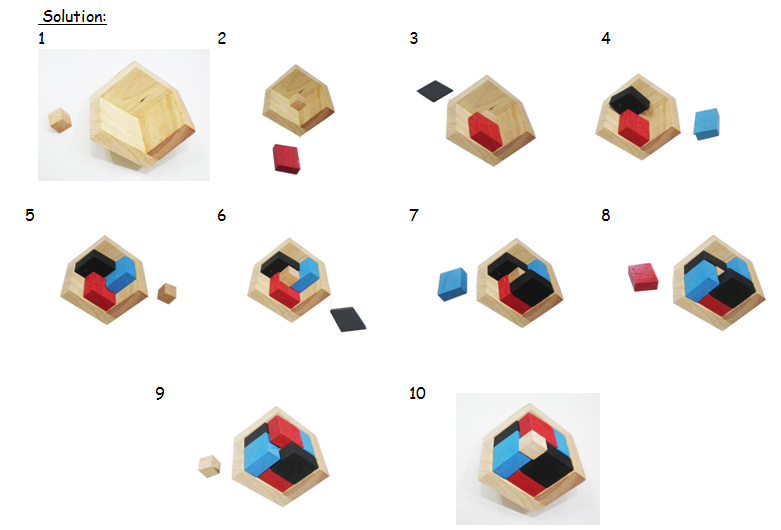 Solution:

1

2

3

4

5

6

7

8

9

10