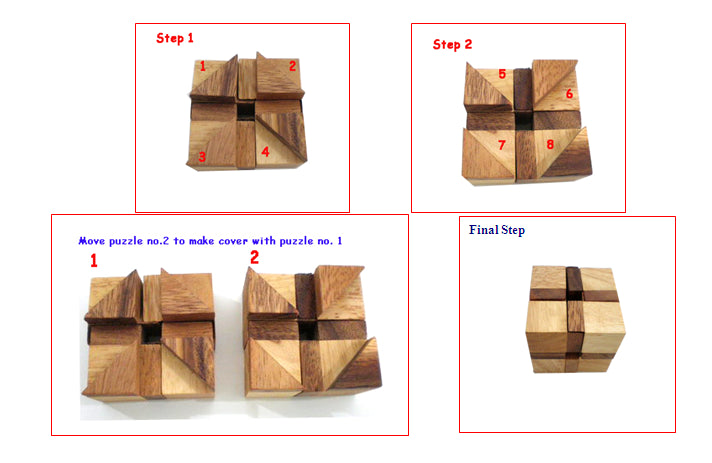 Step 1

1 2 3 4

Step 2

5 6 7 8

Move puzzle no.2 to make cover with puzzle no. 1

1

2

Final Step