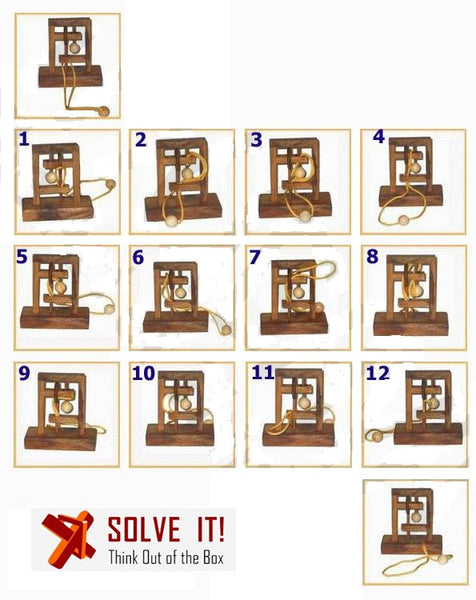 1
2
3
4
5
6
7
8
9
10
11
12

SOLVE IT!
Think Out of the Box